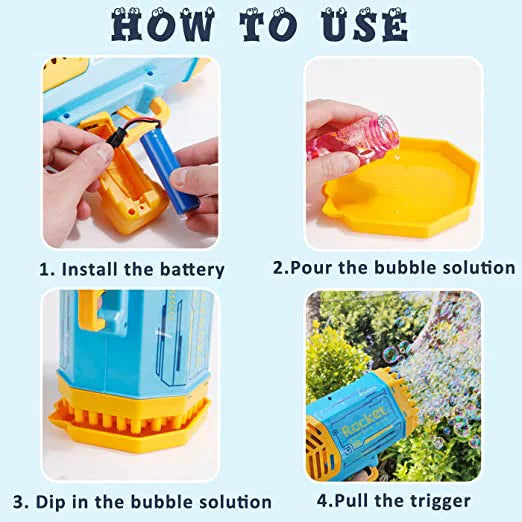 HOW TO USE

1. Install the battery

2.Pour the bubble solution

3. Dip in the bubble solution

Rocket

4.Pull the trigger