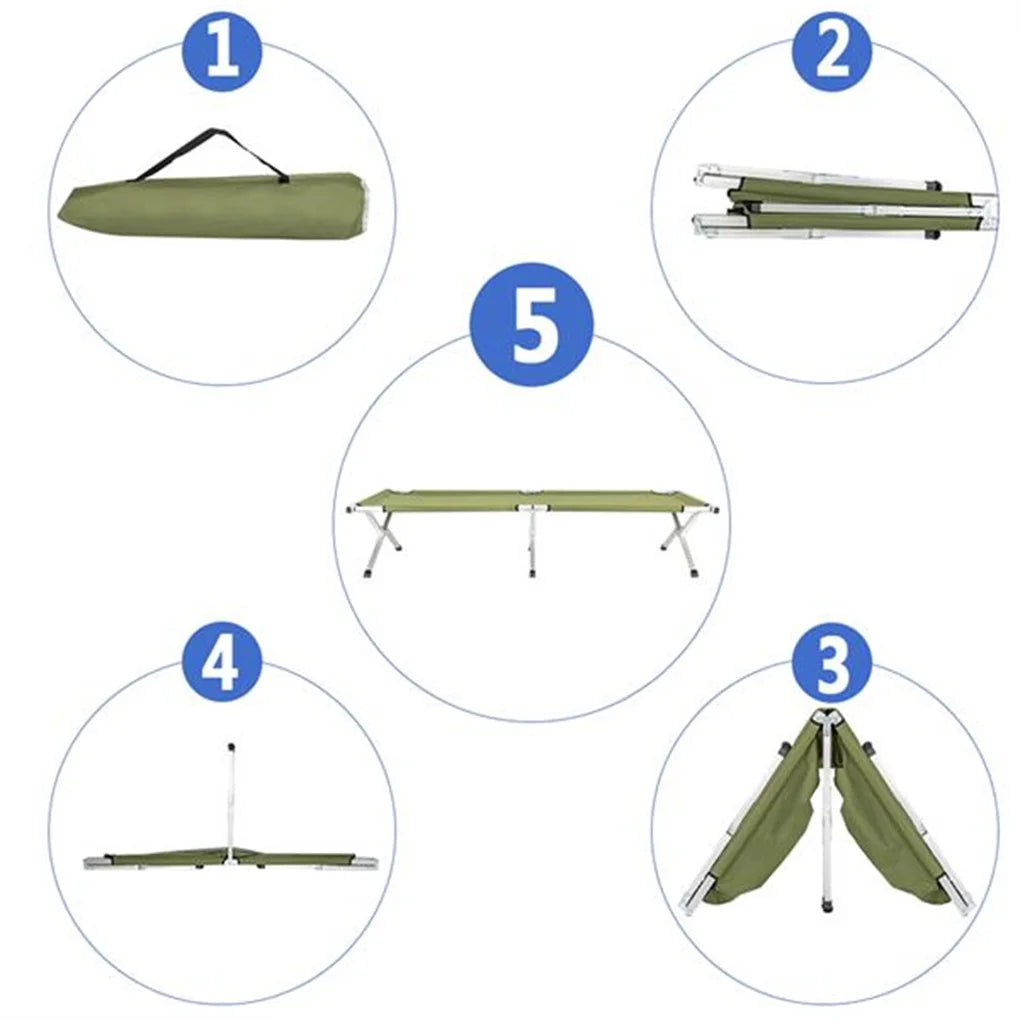 1

2

5

4

3