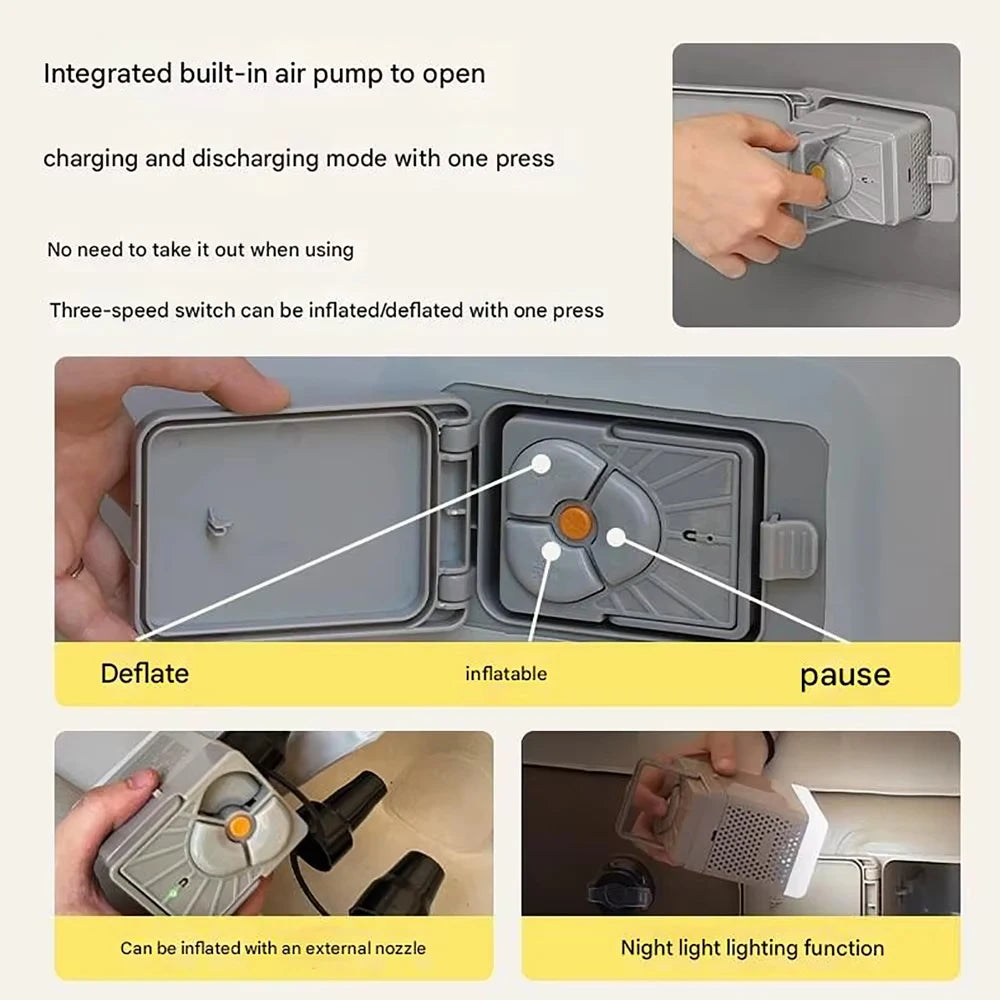 Integrated built-in air pump to open

charging and discharging mode with one press

No need to take it out when using

Three-speed switch can be inflated/deflated with one press

Deflate

inflatable

pause

Can be inflated with an external nozzle

Night light lighting function